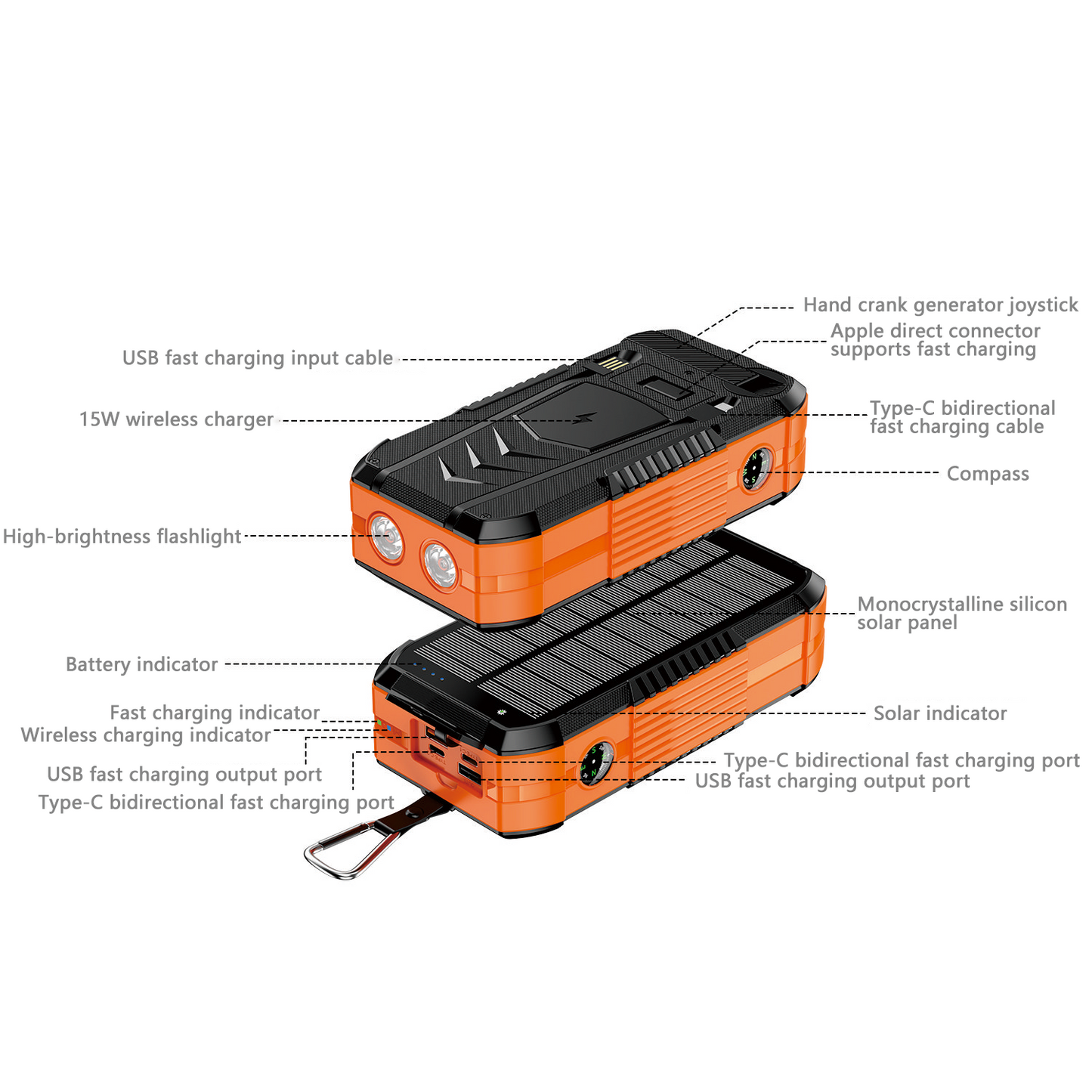 Hand crank generator joystick

Apple direct connector supports fast charging

USB fast charging input cable

15W wireless charger

Type-C bidirectional fast charging cable

Compass

High-brightness flashlight

Monocrystalline silicon solar panel

Battery indicator

Fast charging indicator

Wireless charging indicator

Solar indicator

Type-C bidirectional fast charging port

USB fast charging output port

USB fast charging output port

Type-C bidirectional fast charging port